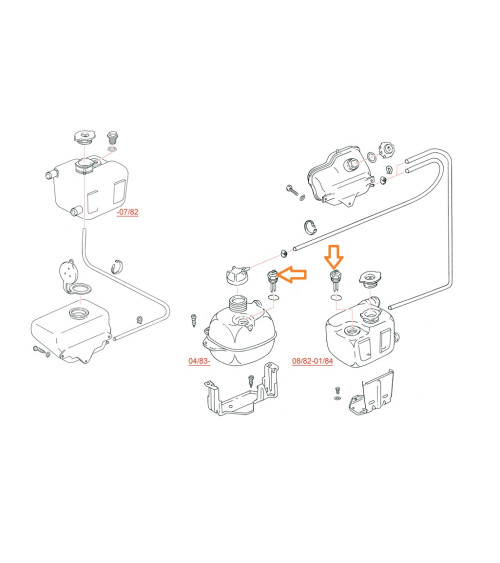 -07/82

04/83-

08/82-01/84