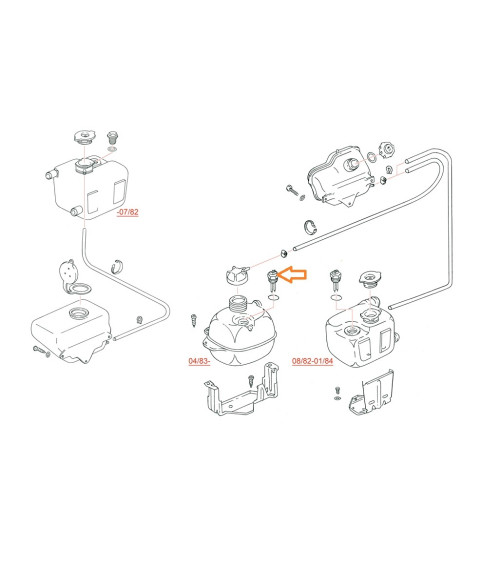 -07/82

04/83-

08/82-01/84