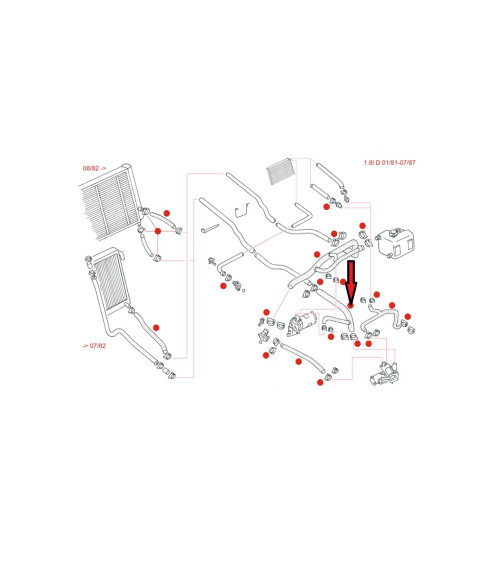 08/82 ->

1.6l D 01/81-07/87

-> 07/82